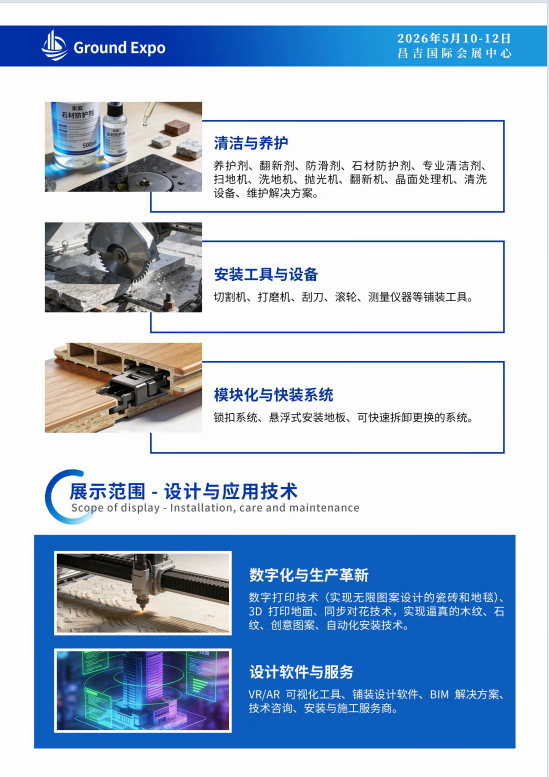 Ground Expo

2026年5月10-12日
昌吉国际会展中心

石材防护剂
500ml

清洁与养护

养护剂、翻新剂、防滑剂、石材防护剂、专业清洁剂、扫地机、洗地机、抛光机、翻新机、晶面处理机、清洗设备、维护解决方案。

安装工具与设备

切割机、打磨机、刮刀、滚轮、测量仪器等铺装工具。

模块化与快装系统

锁扣系统、悬浮式安装地板、可快速拆卸更换的系统。

展示范围 - 设计与应用技术
Scope of display - Installation, care and maintenance

数字化与生产革新

数字打印技术（实现无限图案设计的瓷砖和地毯）、3D 打印地面、同步对花技术，实现逼真的木纹、石纹、创意图案、自动化安装技术。

设计软件与服务

VR/AR 可视化工具、铺装设计软件、BIM 解决方案、技术咨询、安装与施工服务商。